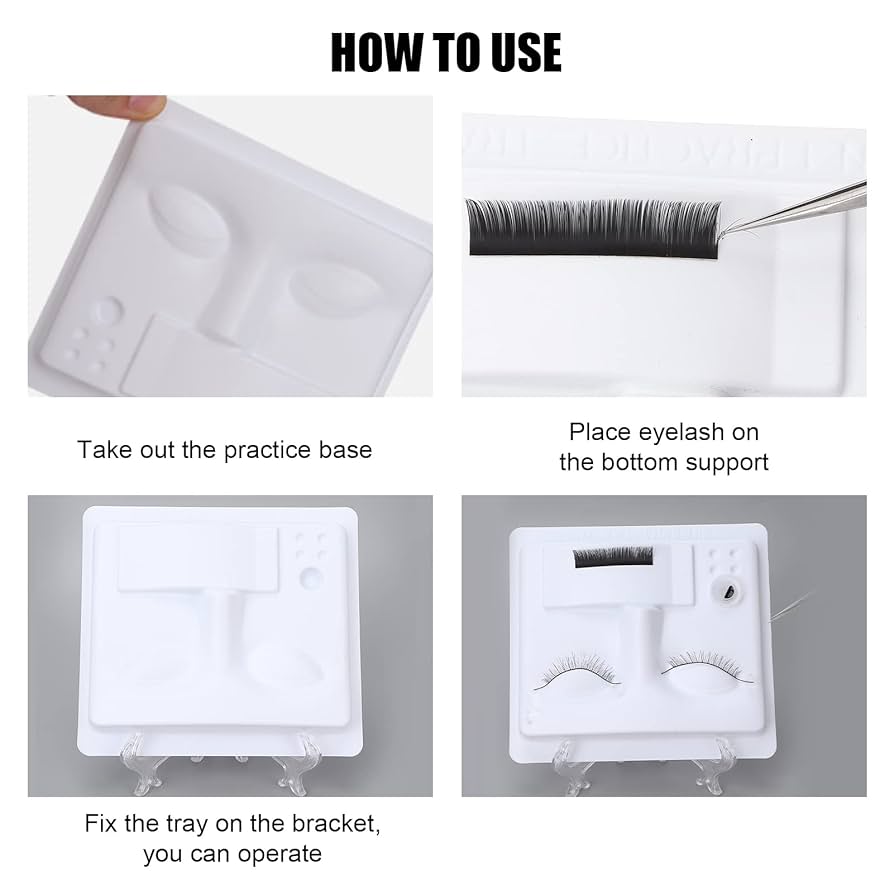 HOW TO USE

Take out the practice base

Place eyelash on the bottom support

Fix the tray on the bracket, you can operate