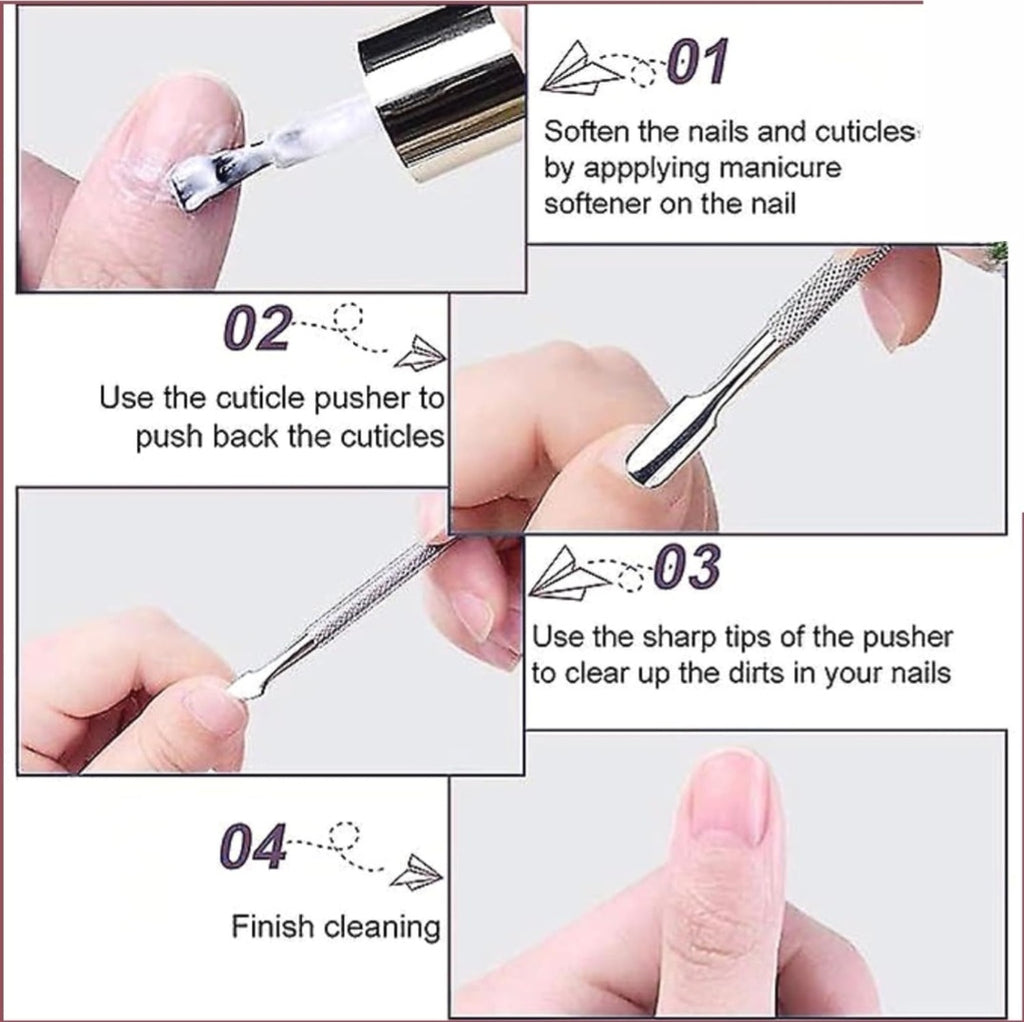 01

Soften the nails and cuticles by appplying manicure softener on the nail

02

Use the cuticle pusher to push back the cuticles

03

Use the sharp tips of the pusher to clear up the dirts in your nails

04

Finish cleaning